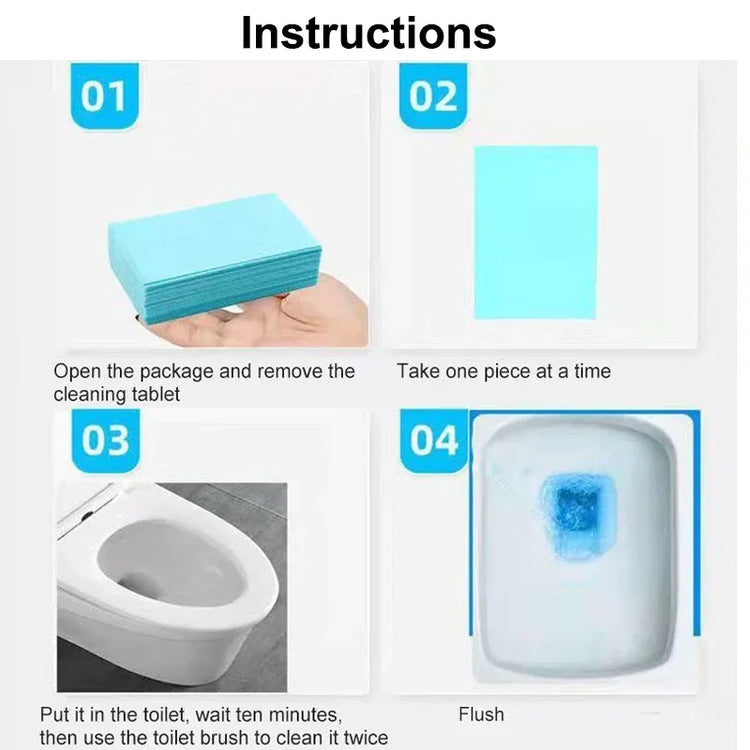 Instructions

01

Open the package and remove the cleaning tablet

02

Take one piece at a time

03

Put it in the toilet, wait ten minutes, then use the toilet brush to clean it twice

04

Flush