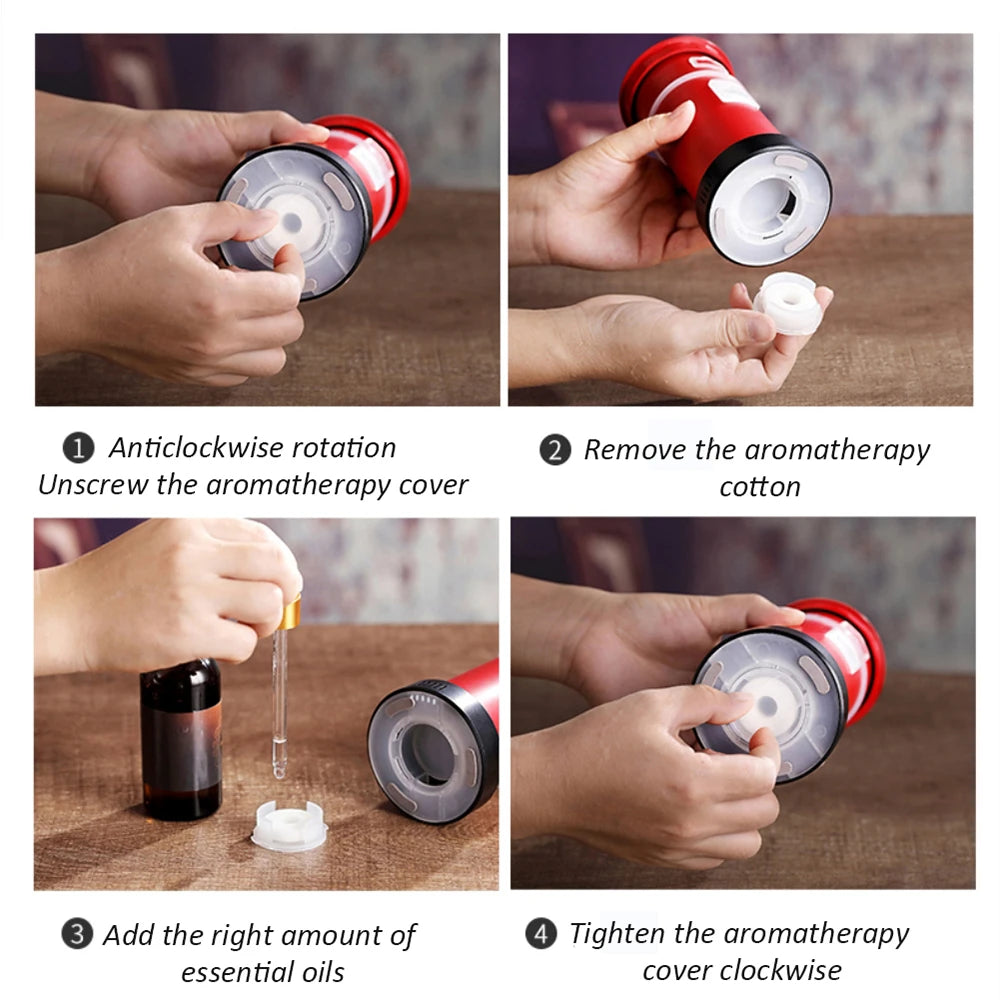 ❶ Anticlockwise rotation
Unscrew the aromatherapy cover

❷ Remove the aromatherapy cotton

❸ Add the right amount of essential oils

❹ Tighten the aromatherapy cover clockwise